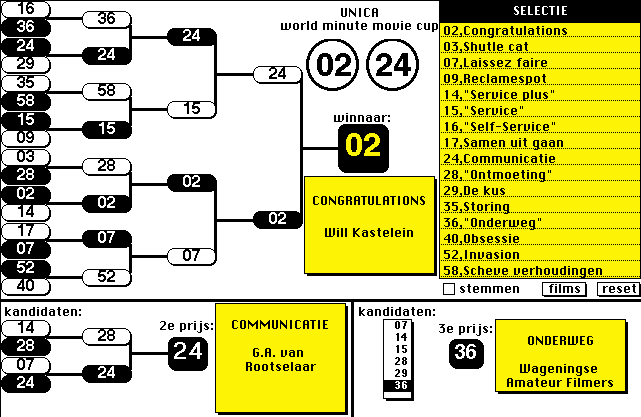 16
36
24
29
35
58
15
09
03
28
02
14
17
07
52
40

36
24
58
15
28
02
07
52

24
15
02
07

24
02

UNICA
world minute movie cup

02 24

winnaar:
02

CONGRATULATIONS

Will Kastelein

SELECTIE
02,Congratulations
03,Shutle cat
07,Laissez faire
09,Reclamespot
14,"Service plus"
15,"Service"
16,"Self-Service"
17,Samen uit gaan
24,Communicatie
28,"Ontmoeting"
29,De kus
35,Storing
36,"Onderweg"
40,Obsessie
52,Invasion
58,Scheve verhoudingen

stemmen films reset

kandidaten:
14
28
07
24

28
24

2e prijs:
24

COMMUNICATIE

G.A. van Rootselaar

kandidaten:
07
14
15
28
29
36

3e prijs:
36

ONDERWEG

Wageningse Amateur Filmers