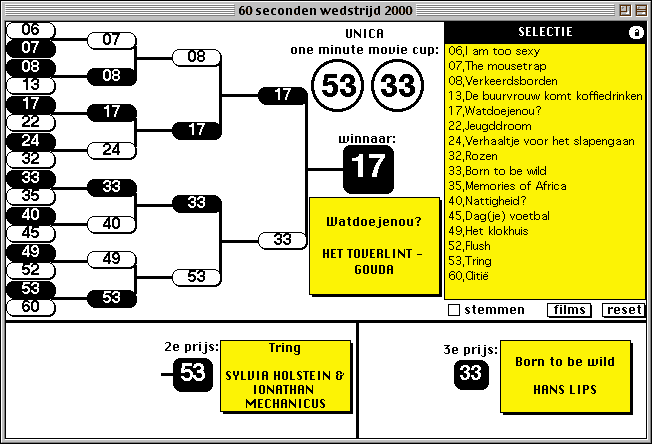 60 seconden wedstrijd 2000

06
07
08
13
17
22
24
32
33
35
40
45
49
52
53
60

07
08
17
24
33
40
49
53

08
17
33
53

17
33

UNICA
one minute movie cup:
53 33

winnaar:
17

Watdoejenou?

HET TOVERLINT - GOUDA

SELECTIE

06,I am too sexy
07,The mousetrap
08,Verkeerdsborden
13,De buurvrouw komt koffiedrinken
17,Watdoejenou?
22,Jeugddroom
24,Verhaaltje voor het slapengaan
32,Rozen
33,Born to be wild
35,Memories of Africa
40,Nattigheid?
45,Dag(je) voetbal
49,Het klokhuis
52,Flush
53,Tring
60,Citië

stemmen
films
reset

2e prijs:
53
Tring

SYLVIA HOLSTEIN & IONATHAN MECHANICUS

3e prijs:
33
Born to be wild

HANS LIPS