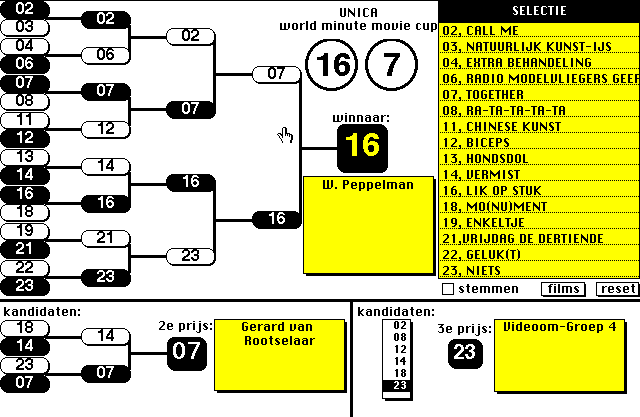 02
03
04
06
07
08
11
12
13
14
16
18
19
21
22
23

02
06
07
12
14
16
21
23

02
07
16
23

07
16

UNICA
world minute movie cup

16 7

winnaar:
16

W. Peppelman

SELECTIE
02, CALL ME
03, NATUURLIJK KUNST-IJS
04, EXTRA BEHANDELING
06, RADIO MODELVLIEGERS GEEF
07, TOGETHER
08, RA-TA-TA-TA-TA
11, CHINESE KUNST
12, BICEPS
13, HONDSDOL
14, VERMIST
16, LIK OP STUK
18, MO(NU)MENT
19, ENKELTJE
21,VRIJDAG DE DERTIENDE
22, GELUK(T)
23, NIETS

stemmen films reset

kandidaten:
18
14
23
07

14
07

2e prijs:
07
Gerard van Rootselaar

kandidaten:
02
08
12
14
18
23

3e prijs:
23
Videoom-Groep 4